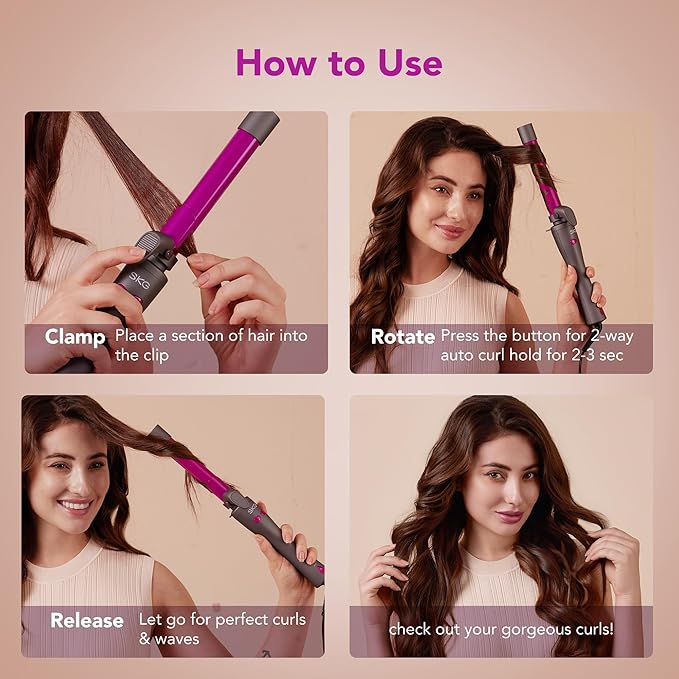 How to Use

SKG

Clamp Place a section of hair into the clip

Rotate Press the button for 2-way auto curl hold for 2-3 sec

SKG

Release Let go for perfect curls & waves

check out your gorgeous curls!