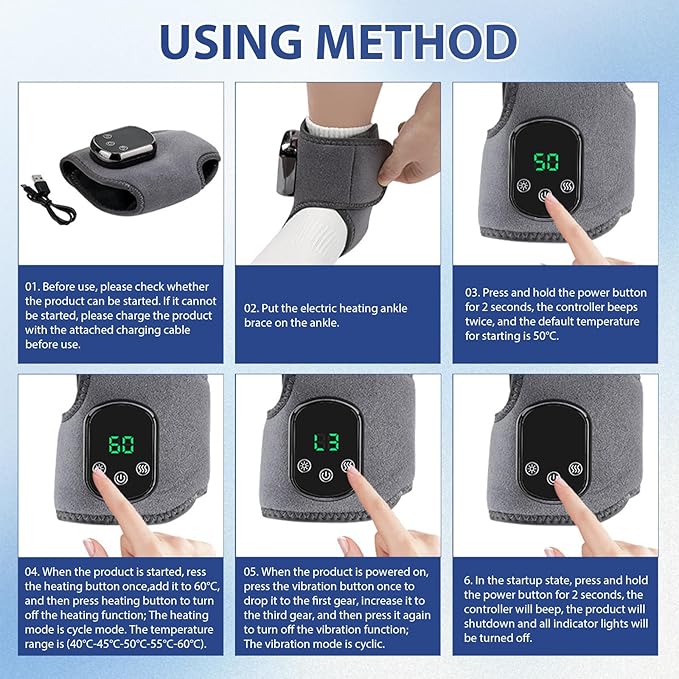 USING METHOD

01. Before use, please check whether the product can be started. If it cannot be started, please charge the product with the attached charging cable before use.

02. Put the electric heating ankle brace on the ankle.

50

03. Press and hold the power button for 2 seconds, the controller beeps twice, and the default temperature for starting is 50°C.

60

04. When the product is started, ress the heating button once,add it to 60°C, and then press heating button to turn off the heating function; The heating mode is cycle mode. The temperature range is (40°C-45°C-50°C-55°C-60°C).

L3

05. When the product is powered on, press the vibration button once to drop it to the first gear, increase it to the third gear, and then press it again to turn off the vibration function; The vibration mode is cyclic.

6. In the startup state, press and hold the power button for 2 seconds, the controller will beep, the product will shutdown and all indicator lights will be turned off.