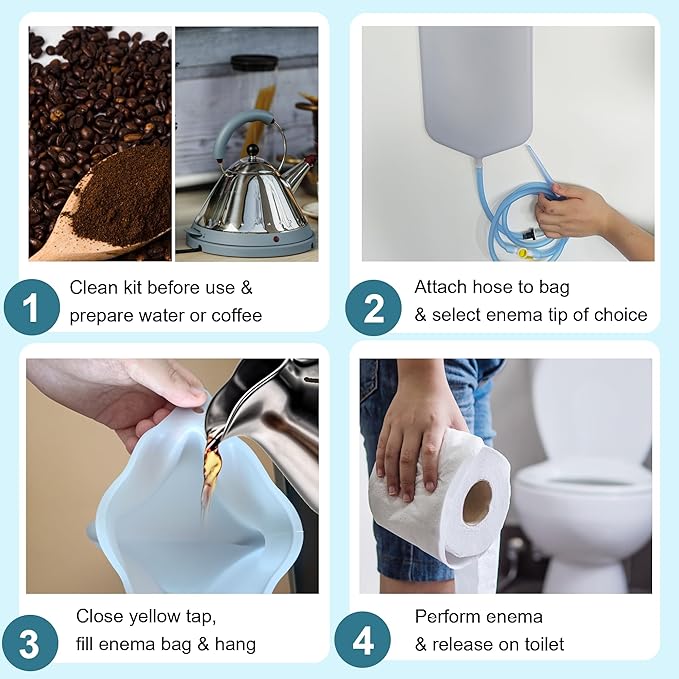 1
Clean kit before use & prepare water or coffee

2
Attach hose to bag & select enema tip of choice

3
Close yellow tap, fill enema bag & hang

4
Perform enema & release on toilet