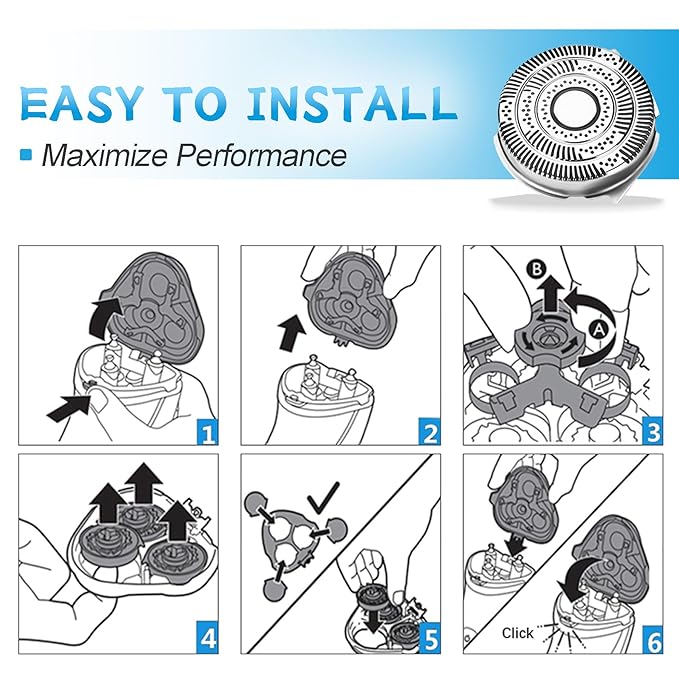 EASY TO INSTALL

Maximize Performance

1

2

B

A

3

4

5

Click

6