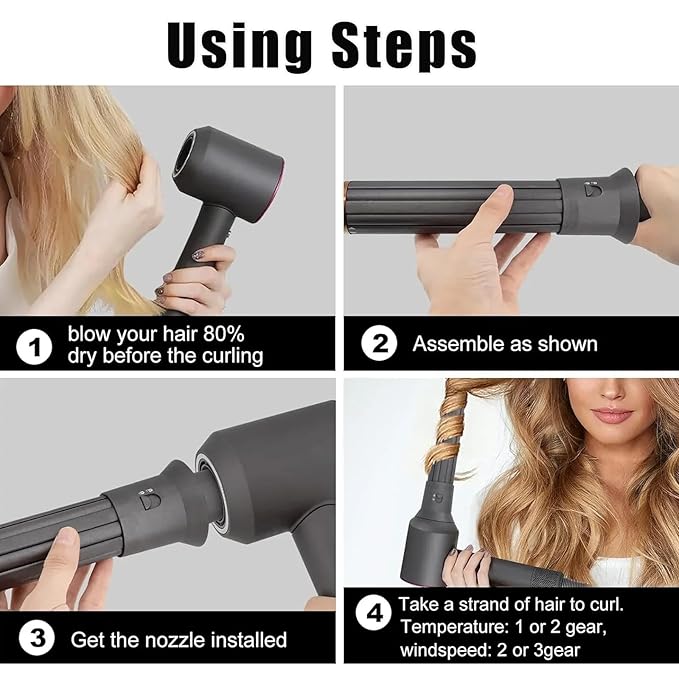 Using Steps

1 blow your hair 80% dry before the curling

2 Assemble as shown

3 Get the nozzle installed

4 Take a strand of hair to curl. Temperature: 1 or 2 gear, windspeed: 2 or 3gear