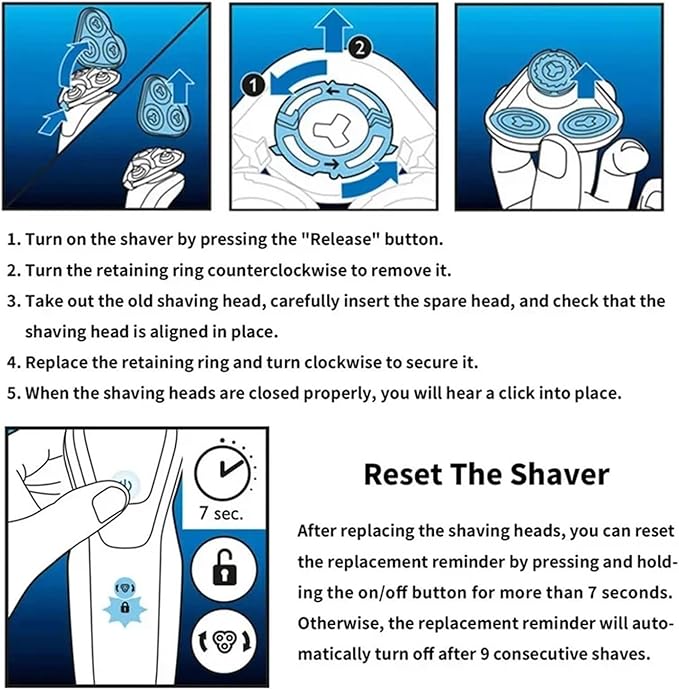 1
2

1. Turn on the shaver by pressing the "Release" button.
2. Turn the retaining ring counterclockwise to remove it.
3. Take out the old shaving head, carefully insert the spare head, and check that the shaving head is aligned in place.
4. Replace the retaining ring and turn clockwise to secure it.
5. When the shaving heads are closed properly, you will hear a click into place.

7 sec.

Reset The Shaver

After replacing the shaving heads, you can reset the replacement reminder by pressing and holding the on/off button for more than 7 seconds. Otherwise, the replacement reminder will automatically turn off after 9 consecutive shaves.