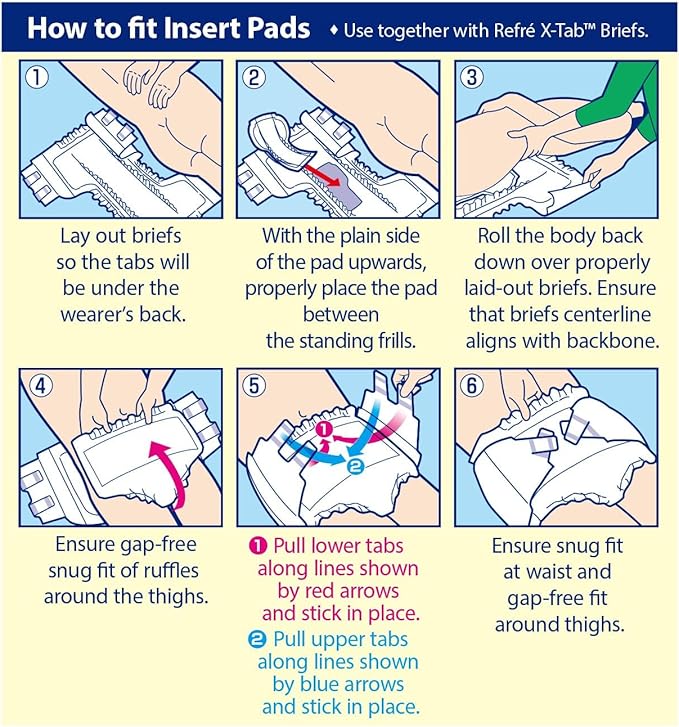 How to fit Insert Pads ♦ Use together with Refré X-Tab™ Briefs.

①
Lay out briefs so the tabs will be under the wearer's back.

②
With the plain side of the pad upwards, properly place the pad between the standing frills.

③
Roll the body back down over properly laid-out briefs. Ensure that briefs centerline aligns with backbone.

④
Ensure gap-free snug fit of ruffles around the thighs.

⑤
❶ ❷
❶ Pull lower tabs along lines shown by red arrows and stick in place.
❷ Pull upper tabs along lines shown by blue arrows and stick in place.

⑥
Ensure snug fit at waist and gap-free fit around thighs.