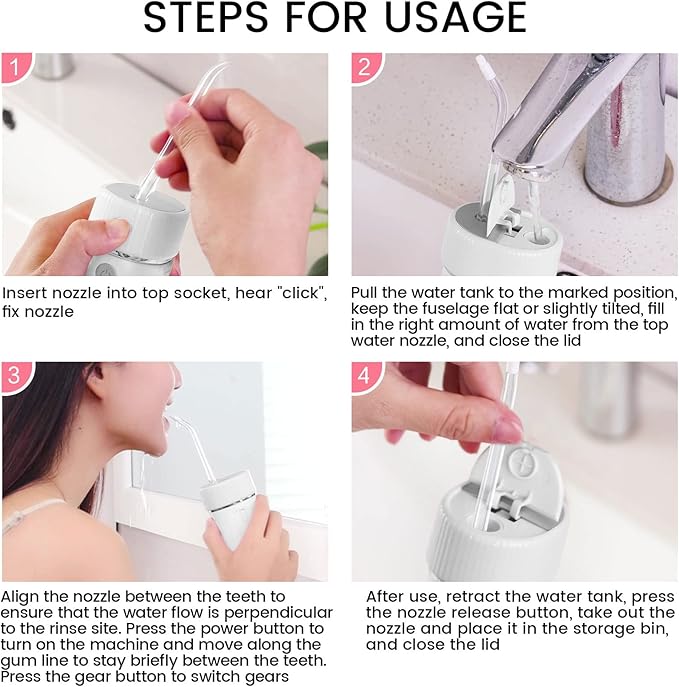 STEPS FOR USAGE

1

Insert nozzle into top socket, hear "click", fix nozzle

2

Pull the water tank to the marked position, keep the fuselage flat or slightly tilted, fill in the right amount of water from the top water nozzle, and close the lid

3

Align the nozzle between the teeth to ensure that the water flow is perpendicular to the rinse site. Press the power button to turn on the machine and move along the gum line to stay briefly between the teeth. Press the gear button to switch gears

4

After use, retract the water tank, press the nozzle release button, take out the nozzle and place it in the storage bin, and close the lid