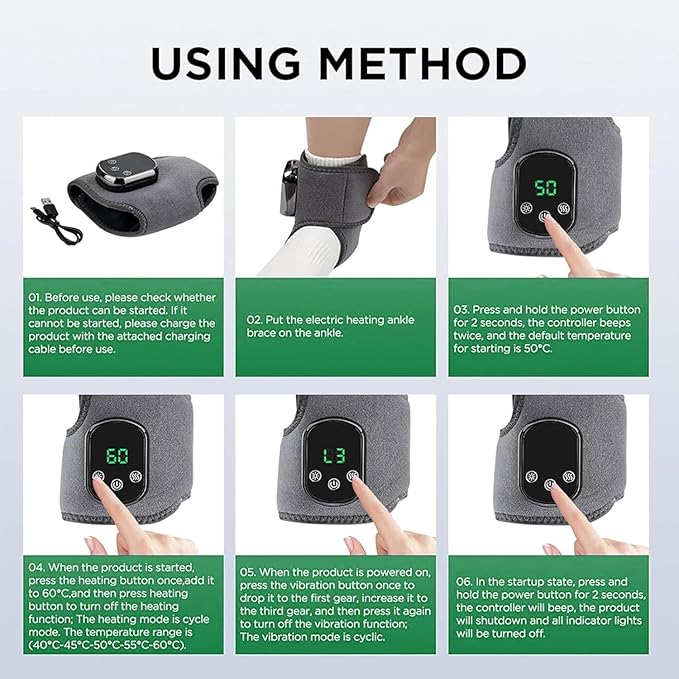 USING METHOD

50

01. Before use, please check whether the product can be started. If it cannot be started, please charge the product with the attached charging cable before use.

02. Put the electric heating ankle brace on the ankle.

03. Press and hold the power button for 2 seconds, the controller beeps twice, and the default temperature for starting is 50°C.

60

L3

04. When the product is started, press the heating button once,add it to 60°C,and then press heating button to turn off the heating function; The heating mode is cycle mode. The temperature range is (40°C-45°C-50°C-55°C-60°C).

05. When the product is powered on, press the vibration button once to drop it to the first gear, increase it to the third gear, and then press it again to turn off the vibration function; The vibration mode is cyclic.

06. In the startup state, press and hold the power button for 2 seconds, the controller will beep, the product will shutdown and all indicator lights will be turned off.