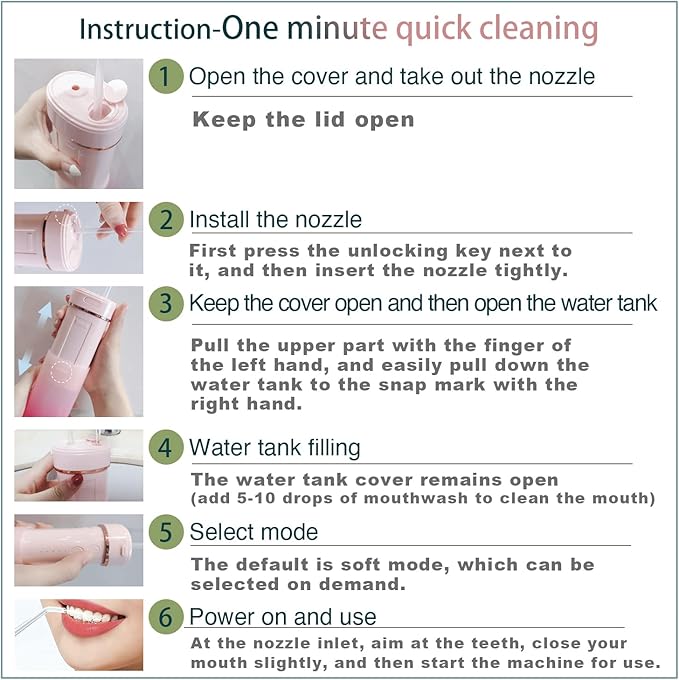 Instruction-One minute quick cleaning

1 Open the cover and take out the nozzle

Keep the lid open

2 Install the nozzle

First press the unlocking key next to it, and then insert the nozzle tightly.

3 Keep the cover open and then open the water tank

Pull the upper part with the finger of the left hand, and easily pull down the water tank to the snap mark with the right hand.

4 Water tank filling

The water tank cover remains open (add 5-10 drops of mouthwash to clean the mouth)

5 Select mode

The default is soft mode, which can be selected on demand.

6 Power on and use

At the nozzle inlet, aim at the teeth, close your mouth slightly, and then start the machine for use.