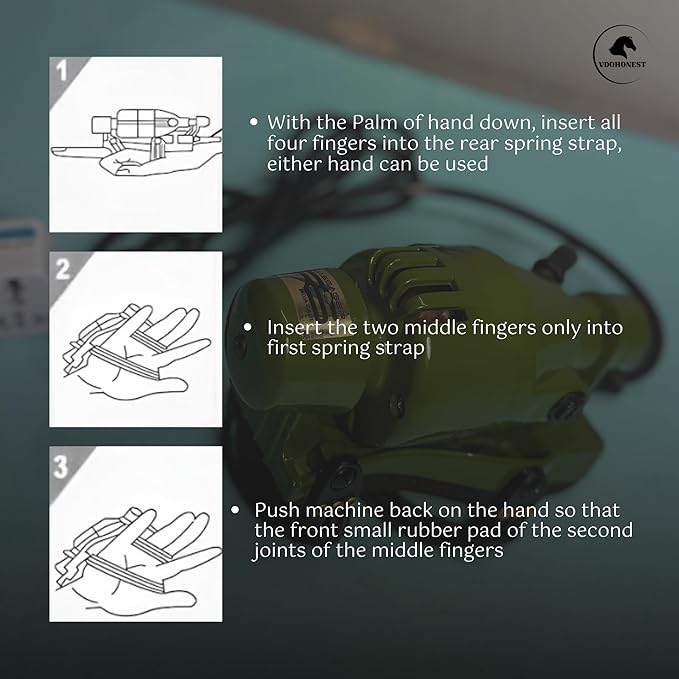 VDOHONEST

1

• With the Palm of hand down, insert all four fingers into the rear spring strap, either hand can be used

2

• Insert the two middle fingers only into first spring strap

3

• Push machine back on the hand so that the front small rubber pad of the second joints of the middle fingers