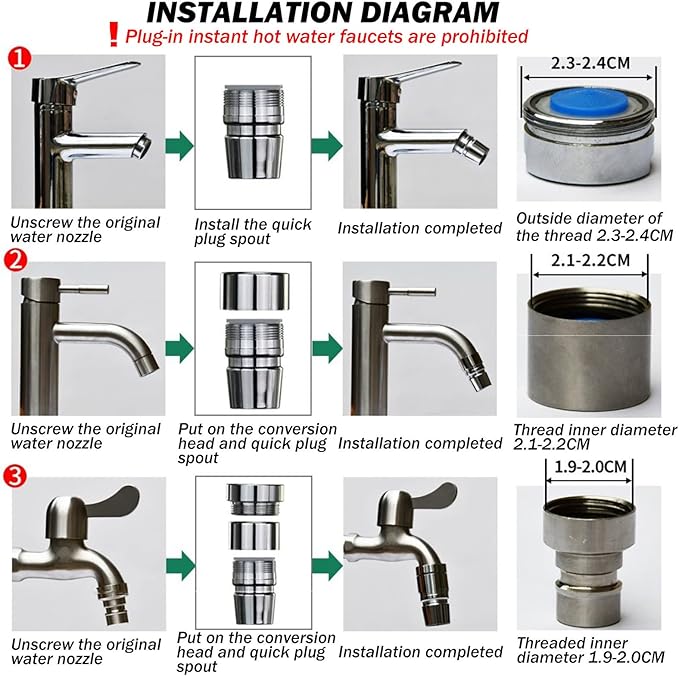 INSTALLATION DIAGRAM

! Plug-in instant hot water faucets are prohibited

1

2.3-2.4CM

Unscrew the original water nozzle

Install the quick plug spout

Installation completed

Outside diameter of the thread 2.3-2.4CM

2

2.1-2.2CM

Unscrew the original water nozzle

Put on the conversion head and quick plug spout

Installation completed

Thread inner diameter 2.1-2.2CM

3

1.9-2.0CM

Unscrew the original water nozzle

Put on the conversion head and quick plug spout

Installation completed

Threaded inner diameter 1.9-2.0CM