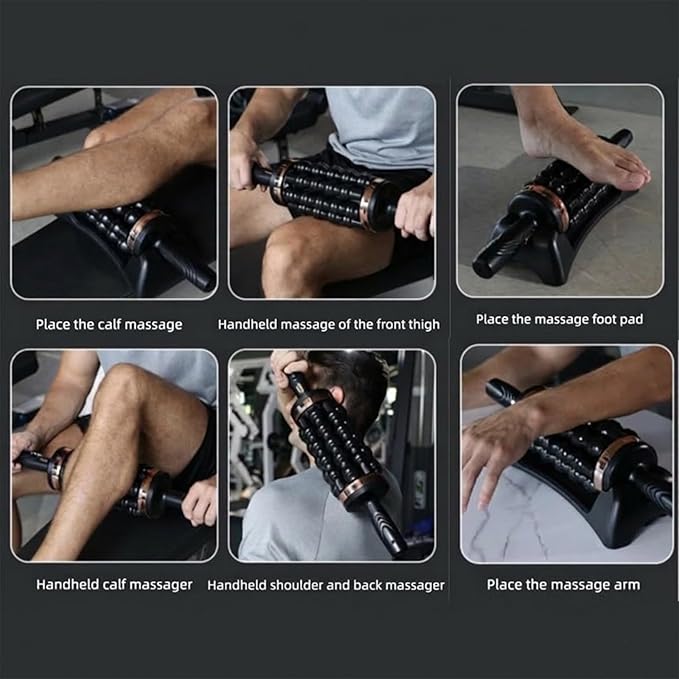 Place the calf massage

Handheld massage of the front thigh

Place the massage foot pad

Handheld calf massager

Handheld shoulder and back massager

Place the massage arm