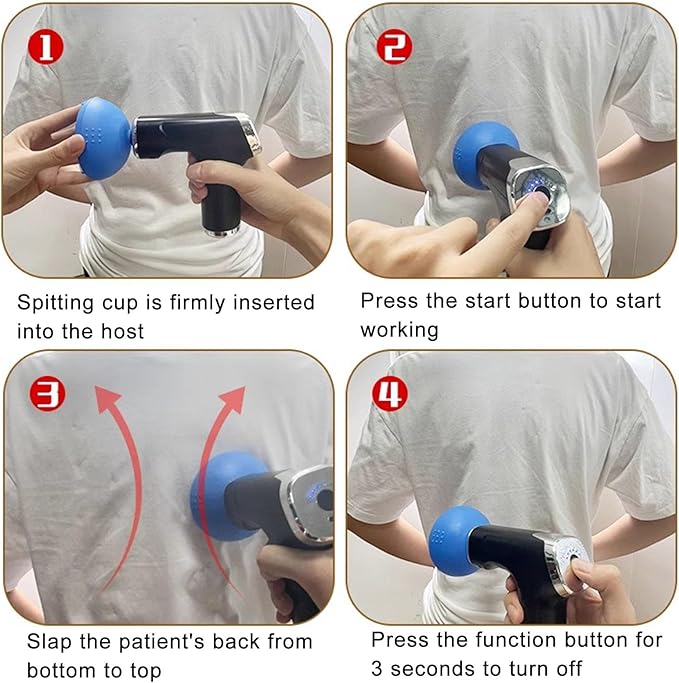 1

Spitting cup is firmly inserted into the host

2

Press the start button to start working

3

Slap the patient's back from bottom to top

4

Press the function button for 3 seconds to turn off