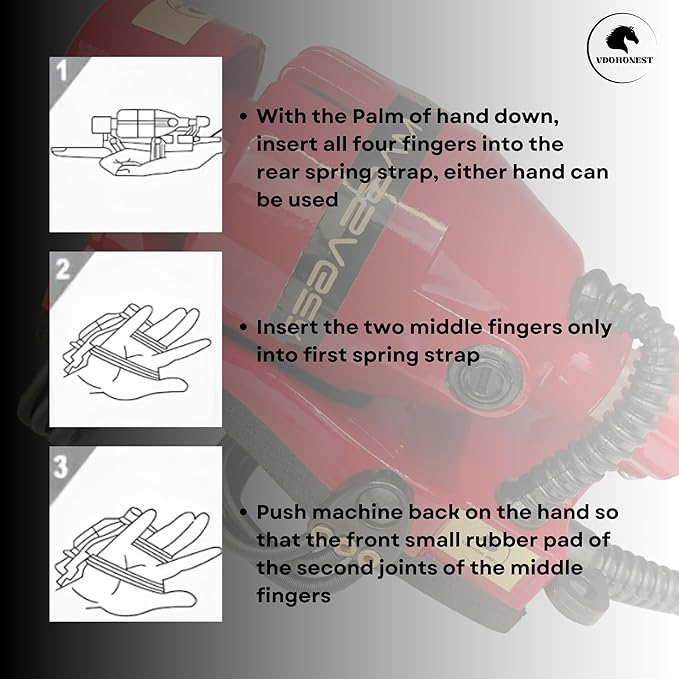 VDOHONEST

1

• With the Palm of hand down, insert all four fingers into the rear spring strap, either hand can be used

2

• Insert the two middle fingers only into first spring strap

3

• Push machine back on the hand so that the front small rubber pad of the second joints of the middle fingers