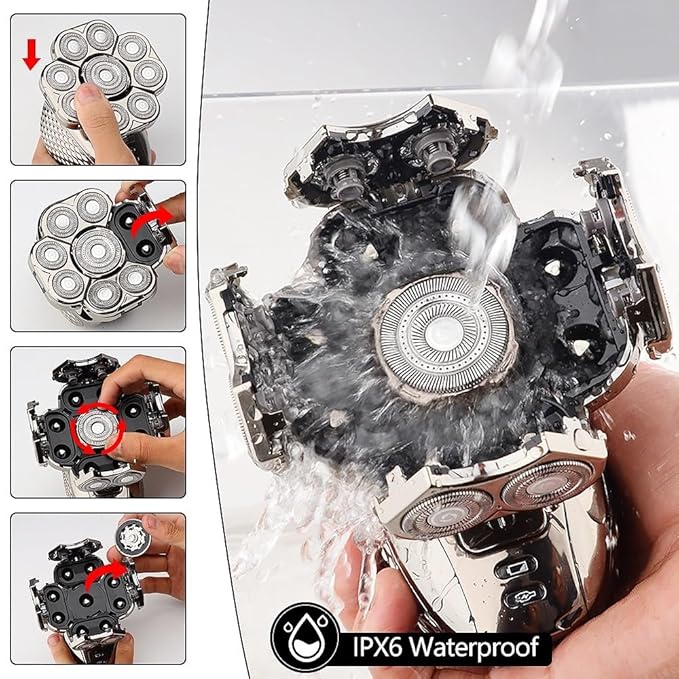 IPX6 Waterproof