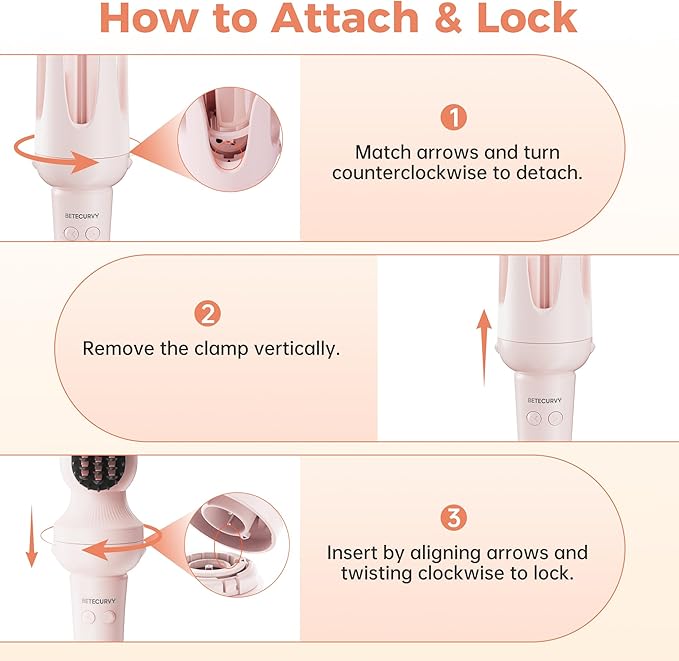 How to Attach & Lock

BETECURVY

1

Match arrows and turn counterclockwise to detach.

2

Remove the clamp vertically.

BETECURVY

BETECURVY

3

Insert by aligning arrows and twisting clockwise to lock.