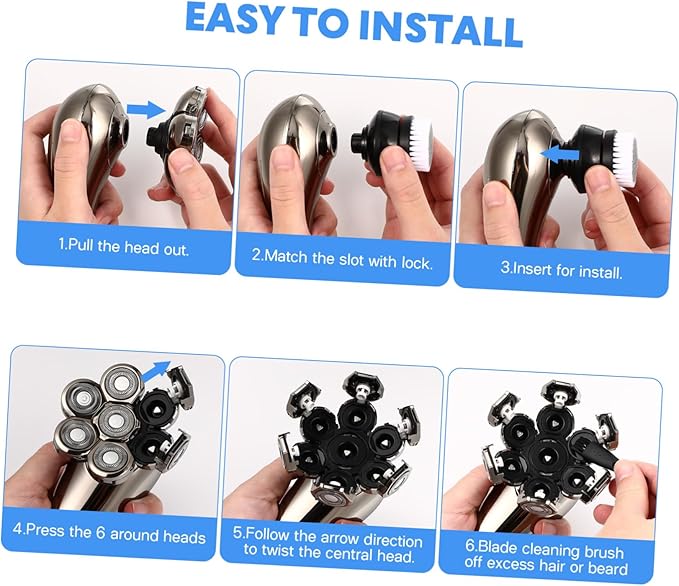 EASY TO INSTALL

1.Pull the head out.

2.Match the slot with lock.

3.Insert for install.

4.Press the 6 around heads

5.Follow the arrow direction to twist the central head.

6.Blade cleaning brush off excess hair or beard