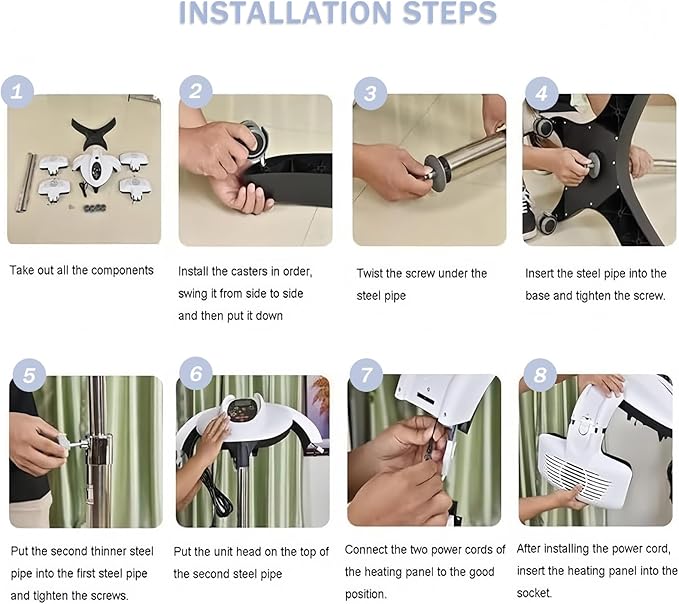 INSTALLATION STEPS

1

Take out all the components

2

Install the casters in order, swing it from side to side and then put it down

3

Twist the screw under the steel pipe

4

Insert the steel pipe into the base and tighten the screw.

5

Put the second thinner steel pipe into the first steel pipe and tighten the screws.

6

Put the unit head on the top of the second steel pipe

7

Connect the two power cords of the heating panel to the good position.

8

After installing the power cord, insert the heating panel into the socket.