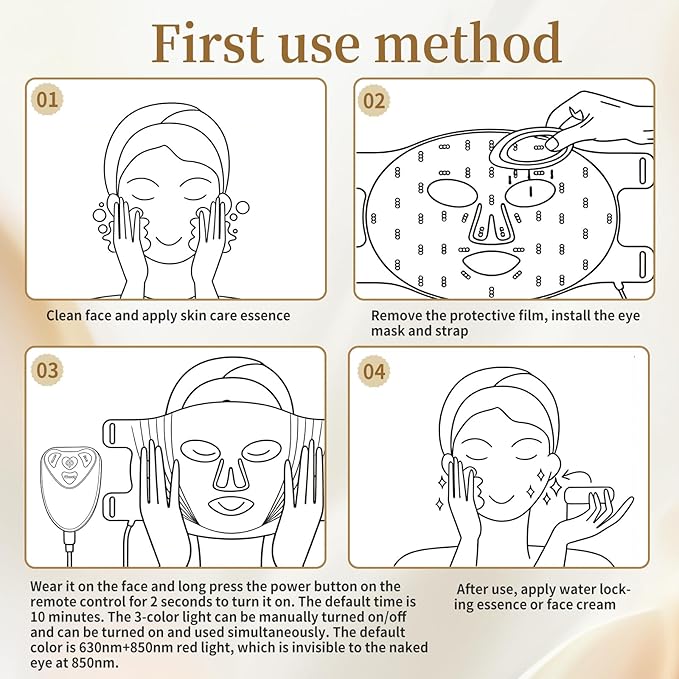 First use method

01

Clean face and apply skin care essence

02

Remove the protective film, install the eye mask and strap

03

Wear it on the face and long press the power button on the remote control for 2 seconds to turn it on. The default time is 10 minutes. The 3-color light can be manually turned on/off and can be turned on and used simultaneously. The default color is 630nm+850nm red light, which is invisible to the naked eye at 850nm.

04

After use, apply water locking essence or face cream