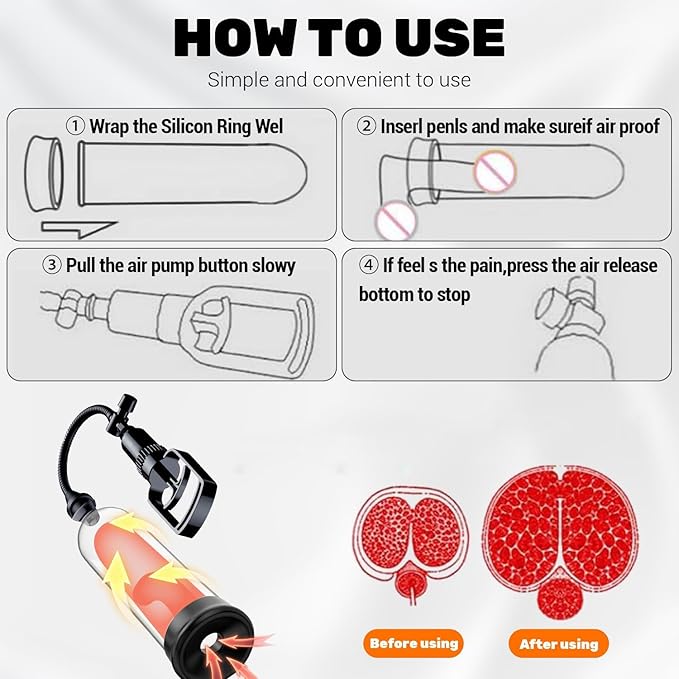 HOW TO USE

Simple and convenient to use

① Wrap the Silicon Ring Wel

② Inserl penls and make sureif air proof

③ Pull the air pump button slowy

④ If feel s the pain,press the air release bottom to stop

Before using

After using