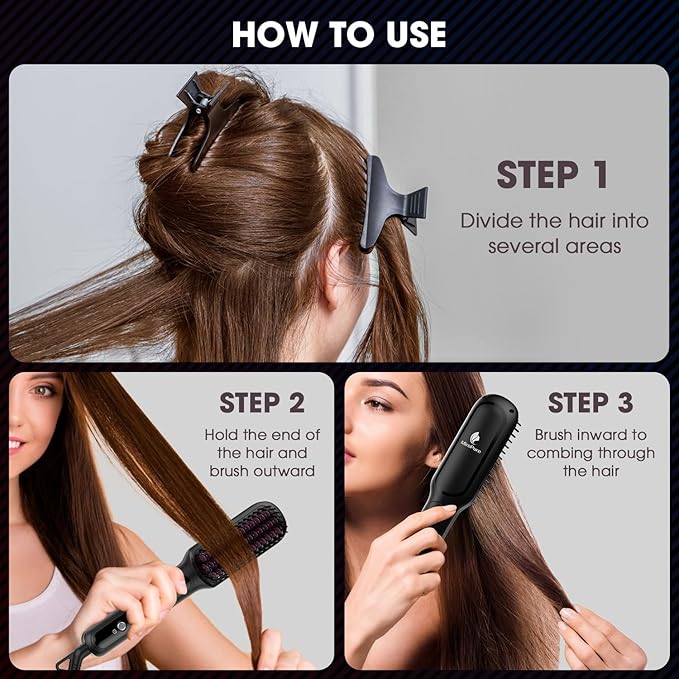 HOW TO USE

STEP 1
Divide the hair into several areas

STEP 2
Hold the end of the hair and brush outward

STEP 3
Brush inward to combing through the hair

MiroPure