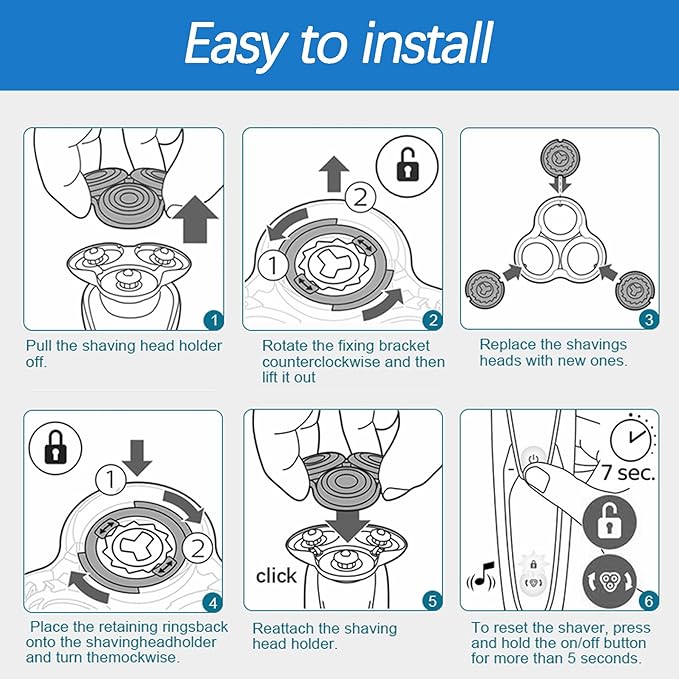 Easy to install

1
Pull the shaving head holder off.

2
1
2
Rotate the fixing bracket counterclockwise and then lift it out

3
Replace the shavings heads with new ones.

1
2
4
Place the retaining ringsback onto the shavingheadholder and turn themockwise.

click
5
Reattach the shaving head holder.

7 sec.
6
To reset the shaver, press and hold the on/off button for more than 5 seconds.