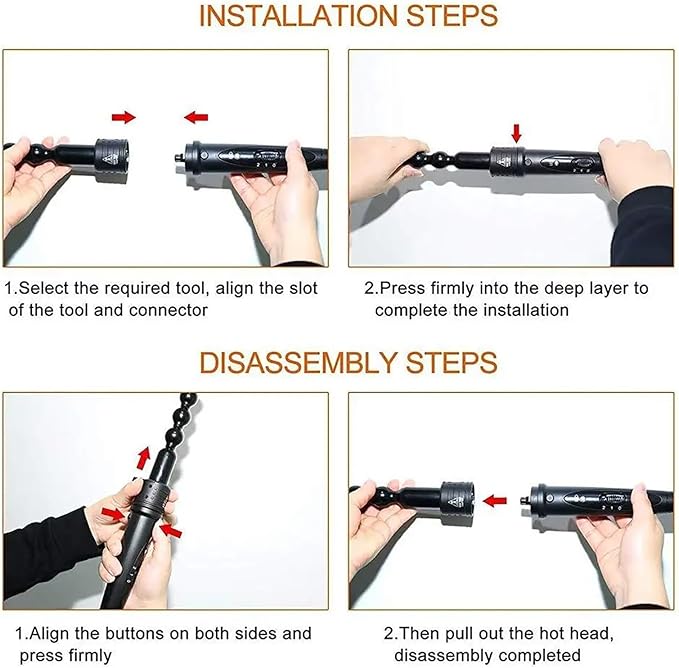 INSTALLATION STEPS

1.Select the required tool, align the slot of the tool and connector

2.Press firmly into the deep layer to complete the installation

DISASSEMBLY STEPS

1.Align the buttons on both sides and press firmly

2.Then pull out the hot head, disassembly completed