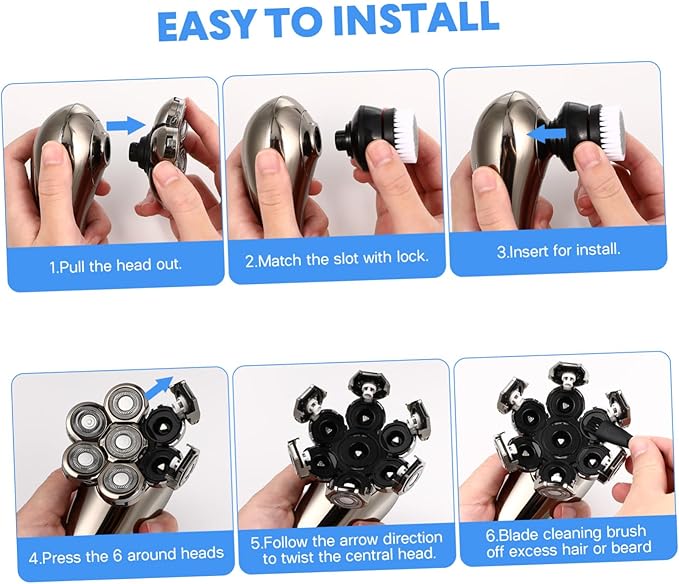 EASY TO INSTALL

1.Pull the head out.

2.Match the slot with lock.

3.Insert for install.

4.Press the 6 around heads

5.Follow the arrow direction to twist the central head.

6.Blade cleaning brush off excess hair or beard