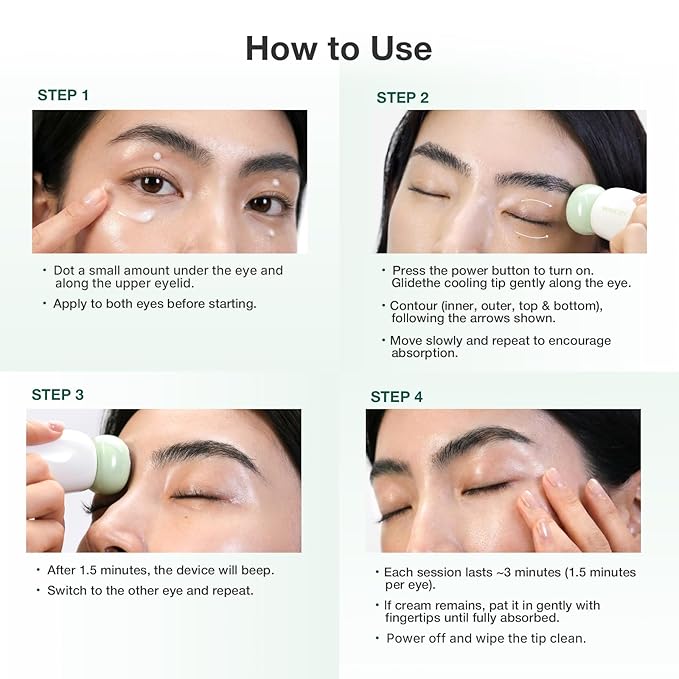 How to Use

STEP 1

• Dot a small amount under the eye and along the upper eyelid.

• Apply to both eyes before starting.

STEP 2

• Press the power button to turn on. Glidethe cooling tip gently along the eye.

• Contour (inner, outer, top & bottom), following the arrows shown.

• Move slowly and repeat to encourage absorption.

STEP 3

• After 1.5 minutes, the device will beep.

• Switch to the other eye and repeat.

STEP 4

• Each session lasts ~3 minutes (1.5 minutes per eye).

• If cream remains, pat it in gently with fingertips until fully absorbed.

• Power off and wipe the tip clean.