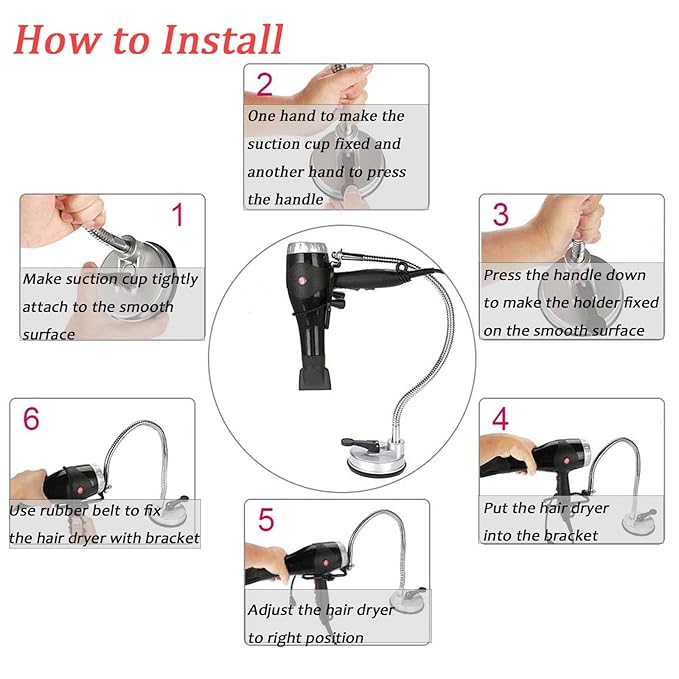 How to Install

1
Make suction cup tightly attach to the smooth surface

2
One hand to make the suction cup fixed and another hand to press the handle

3
Press the handle down to make the holder fixed on the smooth surface

4
Put the hair dryer into the bracket

5
Adjust the hair dryer to right position

6
Use rubber belt to fix the hair dryer with bracket