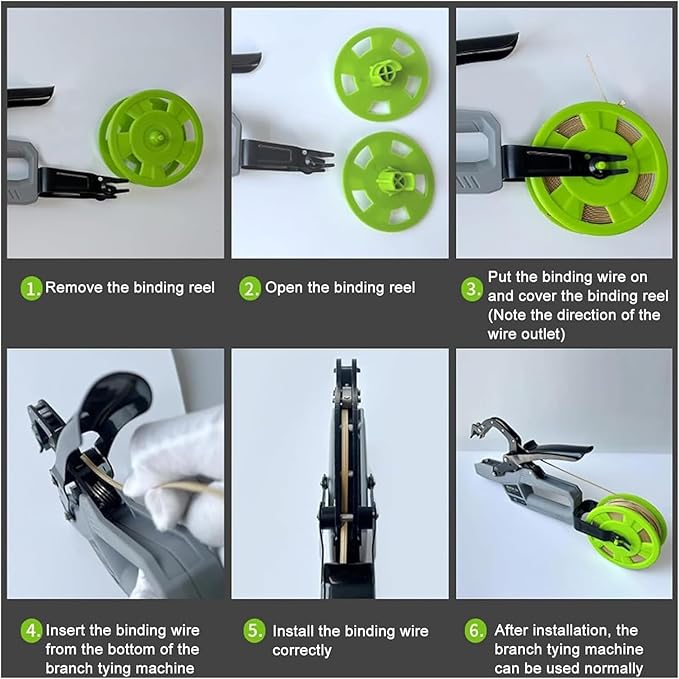 1. Remove the binding reel

2. Open the binding reel

3. Put the binding wire on and cover the binding reel (Note the direction of the wire outlet)

4. Insert the binding wire from the bottom of the branch tying machine

5. Install the binding wire correctly

6. After installation, the branch tying machine can be used normally