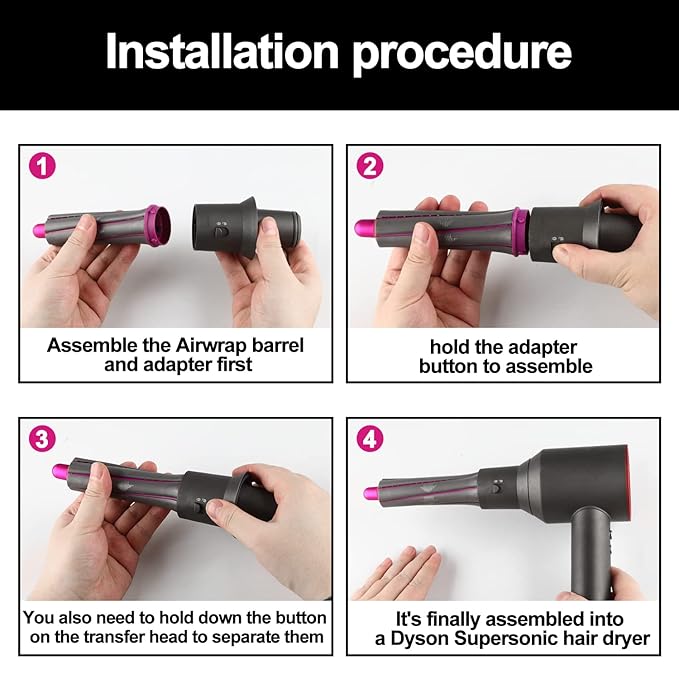 Installation procedure

1

Assemble the Airwrap barrel and adapter first

2

hold the adapter button to assemble

3

You also need to hold down the button on the transfer head to separate them

4

It's finally assembled into a Dyson Supersonic hair dryer