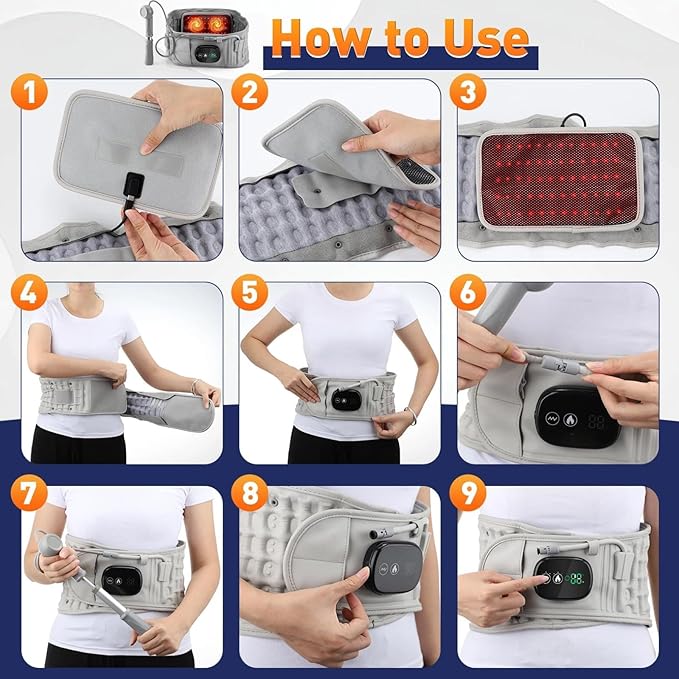 How to Use

1

2

3

4

5

6

88

7

8

9

88