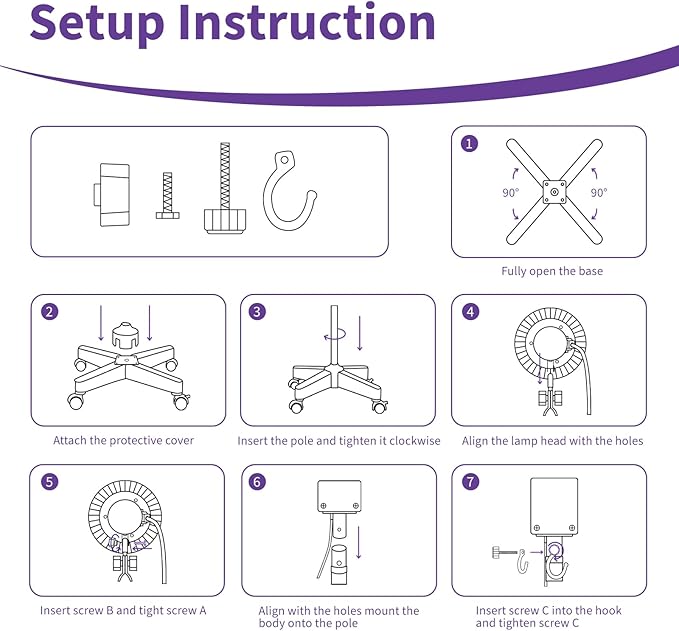 Setup Instruction

1
90°
90°
Fully open the base

2
Attach the protective cover

3
Insert the pole and tighten it clockwise

4
Align the lamp head with the holes

5
Insert screw B and tight screw A

6
Align with the holes mount the body onto the pole

7
Insert screw C into the hook and tighten screw C