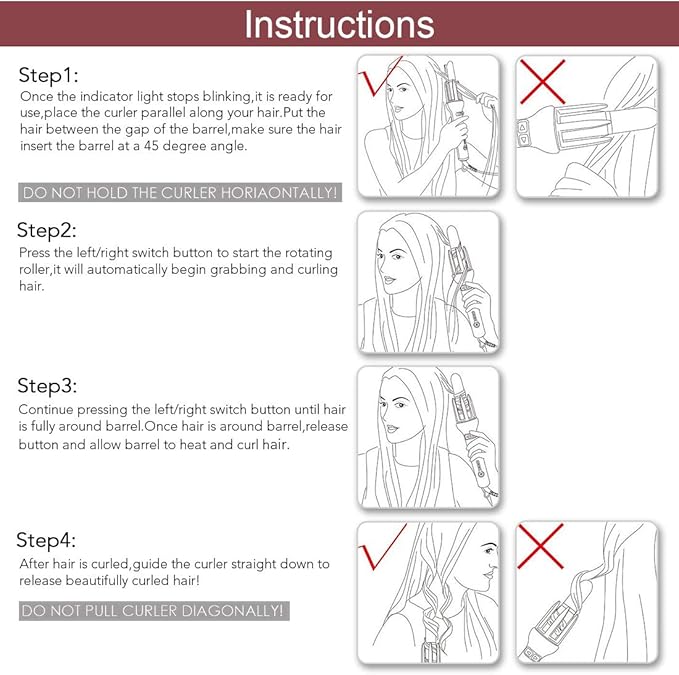 Instructions

Step1:
Once the indicator light stops blinking,it is ready for use,place the curler parallel along your hair.Put the hair between the gap of the barrel,make sure the hair insert the barrel at a 45 degree angle.

DO NOT HOLD THE CURLER HORIAONTALLY!

Step2:
Press the left/right switch button to start the rotating roller,it will automatically begin grabbing and curling hair.

Step3:
Continue pressing the left/right switch button until hair is fully around barrel.Once hair is around barrel,release button and allow barrel to heat and curl hair.

Step4:
After hair is curled,guide the curler straight down to release beautifully curled hair!

DO NOT PULL CURLER DIAGONALLY!