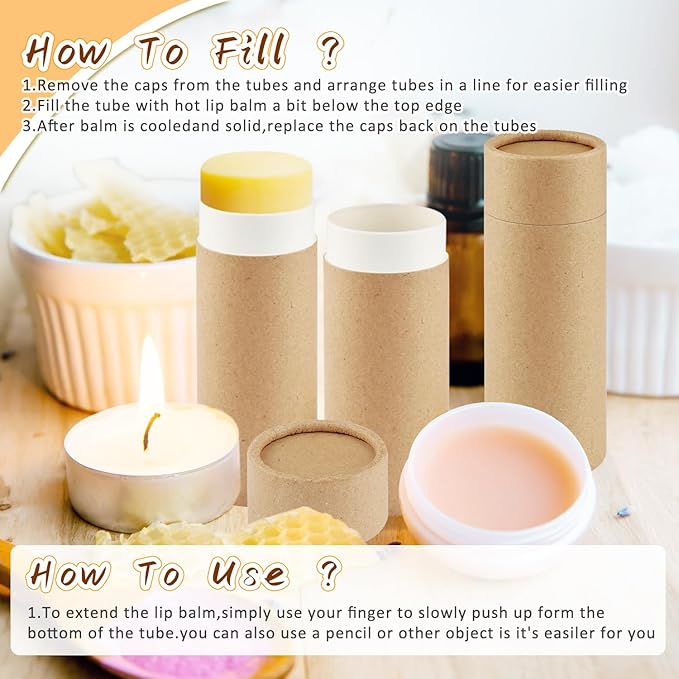 How To Fill ?

1.Remove the caps from the tubes and arrange tubes in a line for easier filling
2.Fill the tube with hot lip balm a bit below the top edge
3.After balm is cooledand solid,replace the caps back on the tubes

How To Use ?

1.To extend the lip balm,simply use your finger to slowly push up form the bottom of the tube.you can also use a pencil or other object is it's easiler for you