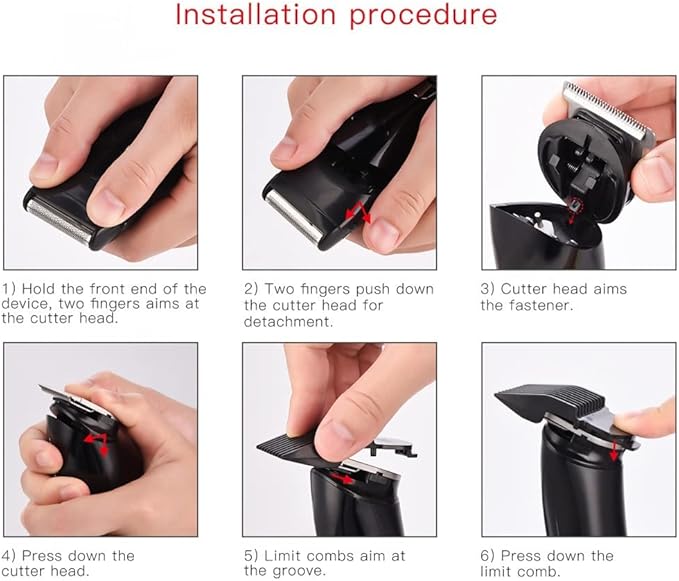 Installation procedure

1) Hold the front end of the device, two fingers aims at the cutter head.

2) Two fingers push down the cutter head for detachment.

3) Cutter head aims the fastener.

4) Press down the cutter head.

5) Limit combs aim at the groove.

6) Press down the limit comb.