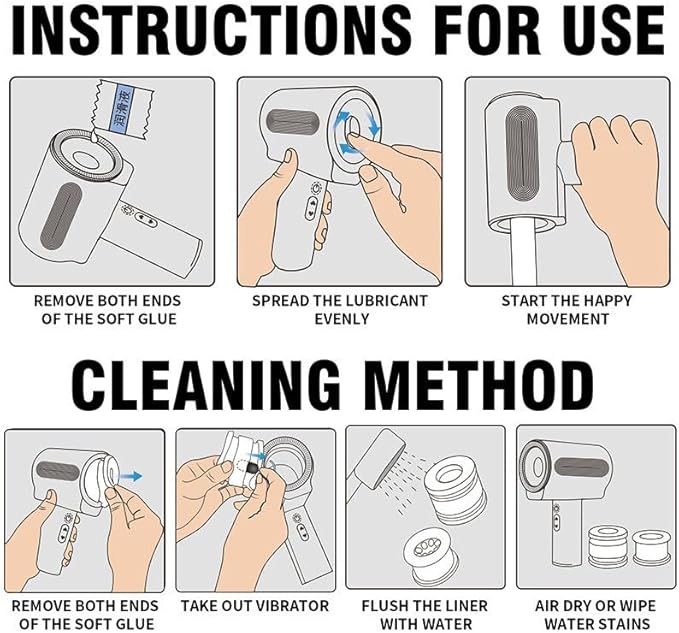 INSTRUCTIONS FOR USE

润滑液

REMOVE BOTH ENDS OF THE SOFT GLUE

SPREAD THE LUBRICANT EVENLY

START THE HAPPY MOVEMENT

CLEANING METHOD

REMOVE BOTH ENDS OF THE SOFT GLUE

TAKE OUT VIBRATOR

FLUSH THE LINER WITH WATER

AIR DRY OR WIPE WATER STAINS