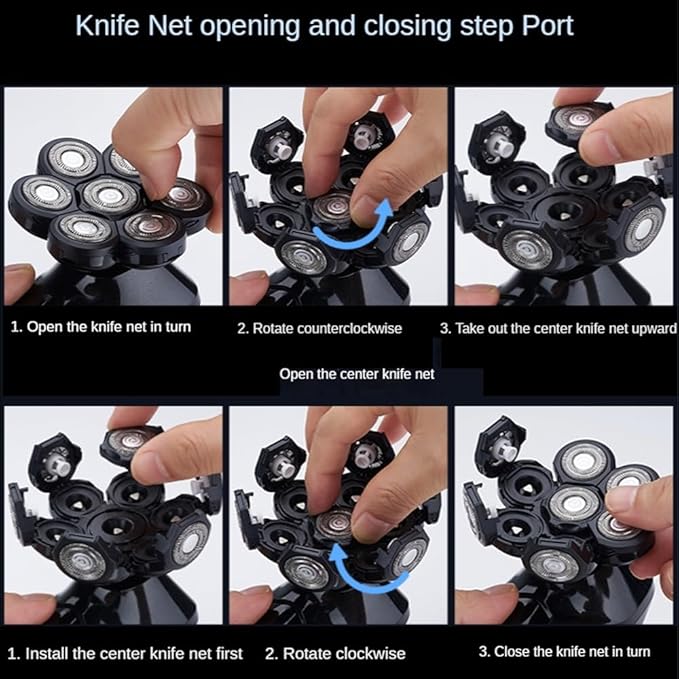 Knife Net opening and closing step Port

1. Open the knife net in turn

2. Rotate counterclockwise

3. Take out the center knife net upward

Open the center knife net

1. Install the center knife net first

2. Rotate clockwise

3. Close the knife net in turn