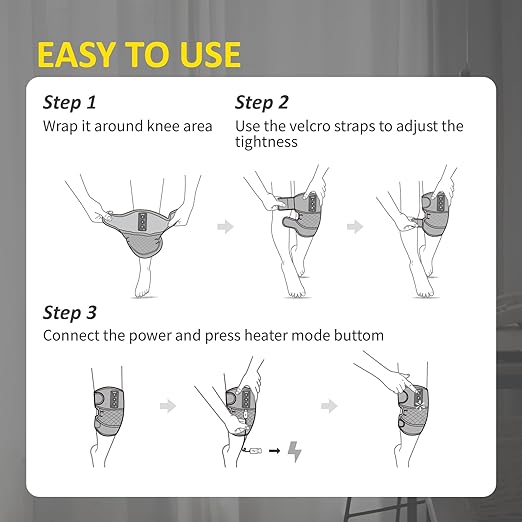 EASY TO USE

Step 1
Wrap it around knee area

Step 2
Use the velcro straps to adjust the tightness

Step 3
Connect the power and press heater mode buttom