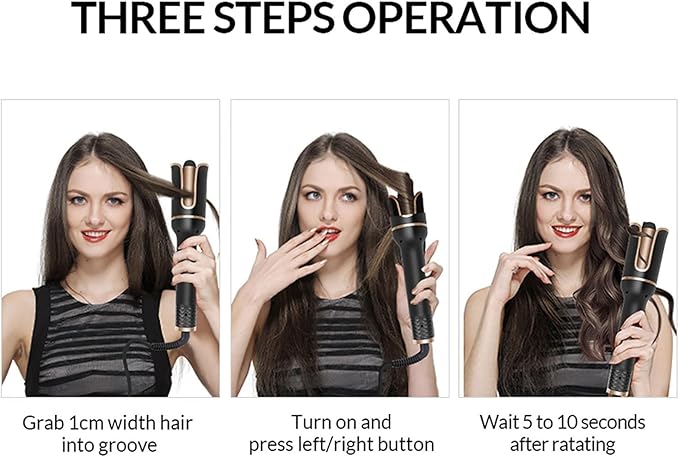 THREE STEPS OPERATION

Grab 1cm width hair into groove

Turn on and press left/right button

Wait 5 to 10 seconds after ratating