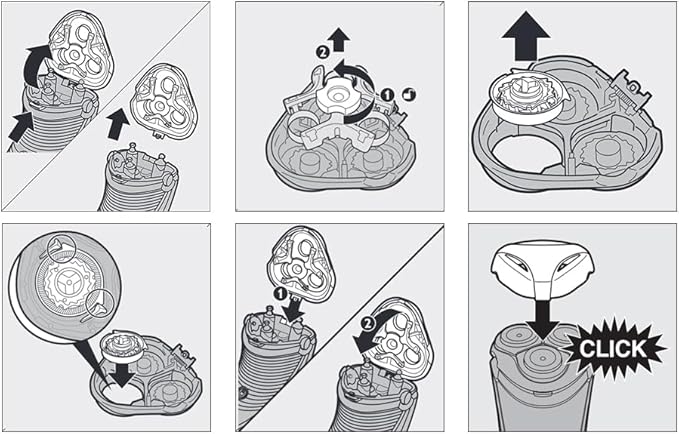 2
1
1
2
CLICK