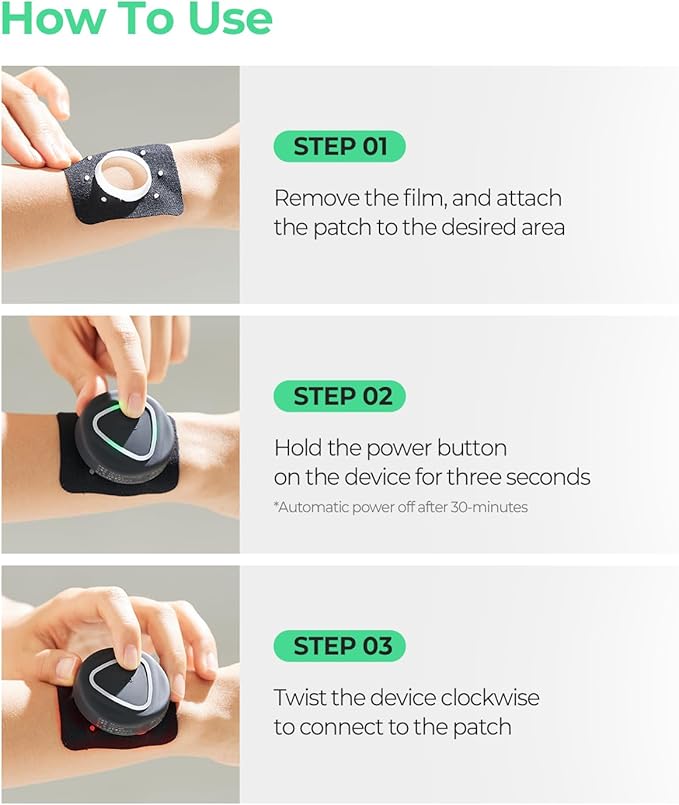 How To Use

STEP 01

Remove the film, and attach the patch to the desired area

STEP 02

Hold the power button on the device for three seconds

*Automatic power off after 30-minutes

STEP 03

Twist the device clockwise to connect to the patch