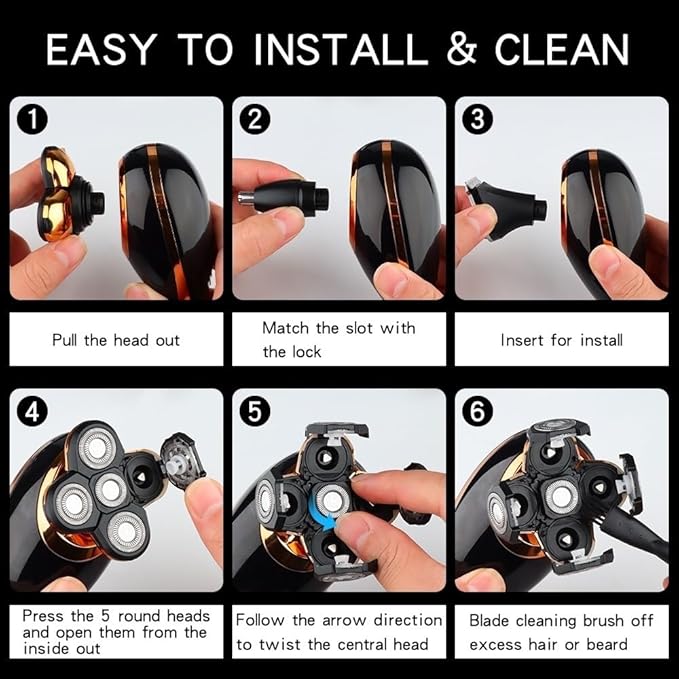 EASY TO INSTALL & CLEAN

1

Pull the head out

2

Match the slot with the lock

3

Insert for install

4

Press the 5 round heads and open them from the inside out

5

Follow the arrow direction to twist the central head

6

Blade cleaning brush off excess hair or beard