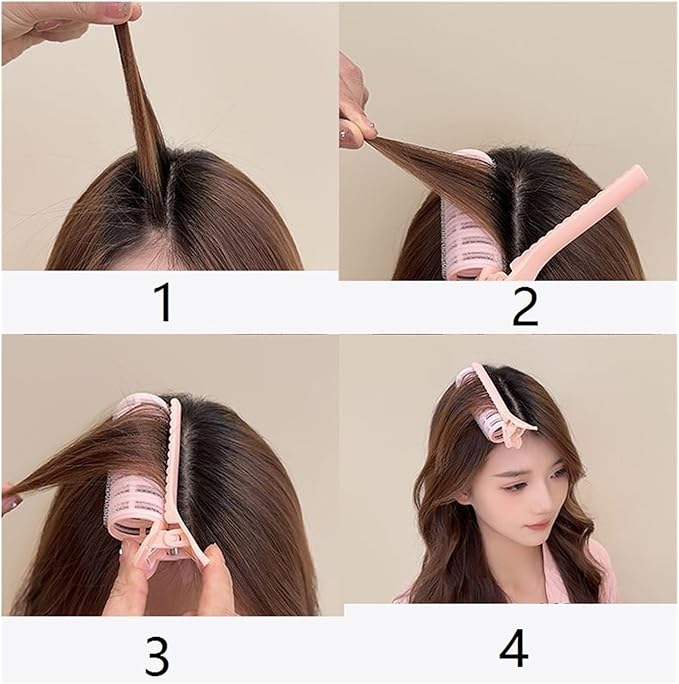 1

2

3

4