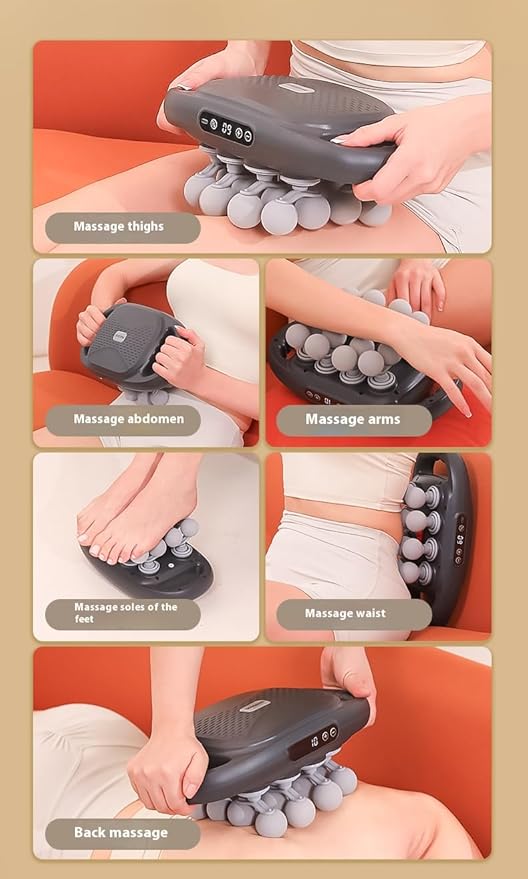 Massage thighs

Massage abdomen

Massage arms

Massage soles of the feet

Massage waist

Back massage