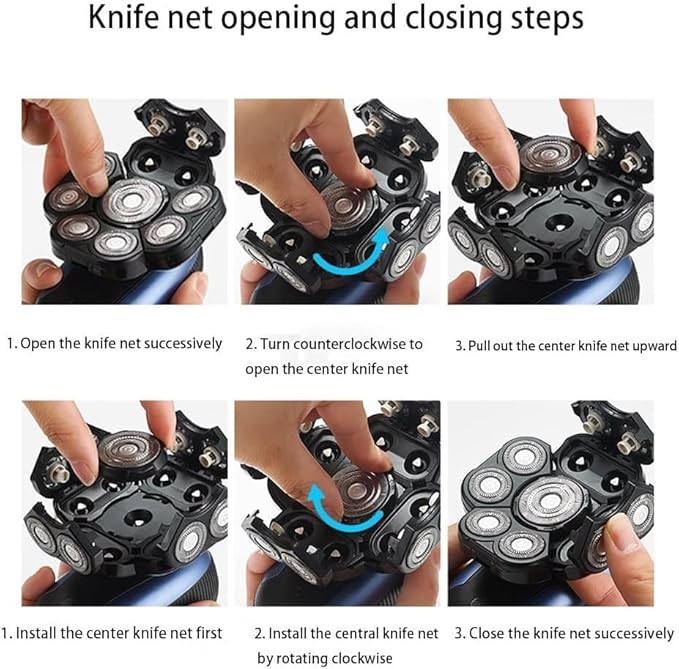 Knife net opening and closing steps

1. Open the knife net successively

2. Turn counterclockwise to open the center knife net

3. Pull out the center knife net upward

1. Install the center knife net first

2. Install the central knife net by rotating clockwise

3. Close the knife net successively