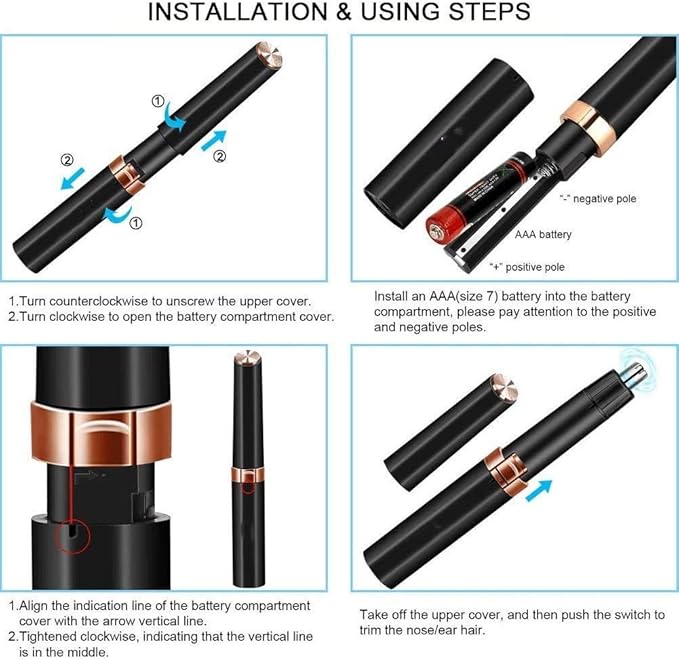 INSTALLATION & USING STEPS

①
②
②
①

1.Turn counterclockwise to unscrew the upper cover.
2.Turn clockwise to open the battery compartment cover.

"-" negative pole
AAA battery
"+" positive pole

Install an AAA(size 7) battery into the battery compartment, please pay attention to the positive and negative poles.

1.Align the indication line of the battery compartment cover with the arrow vertical line.
2.Tightened clockwise, indicating that the vertical line is in the middle.

Take off the upper cover, and then push the switch to trim the nose/ear hair.