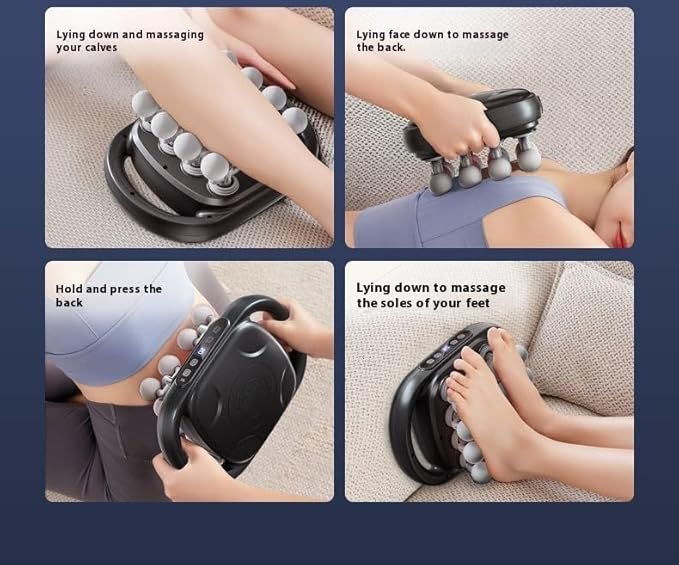 Lying down and massaging your calves

Lying face down to massage the back.

Hold and press the back

Lying down to massage the soles of your feet