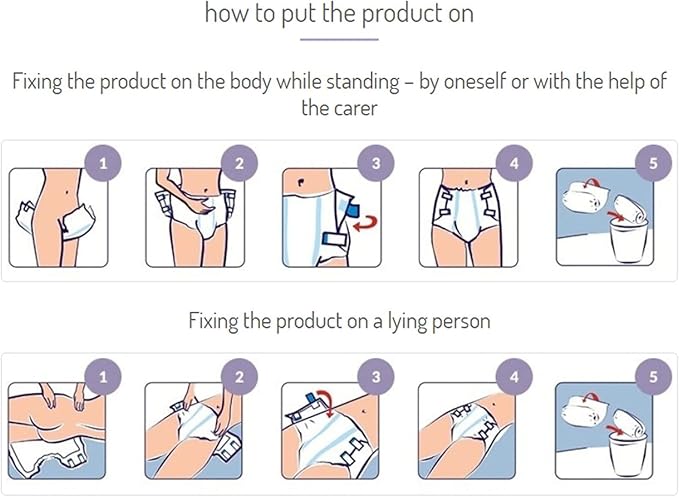 how to put the product on

Fixing the product on the body while standing – by oneself or with the help of the carer

1

2

3

4

5

Fixing the product on a lying person

1

2

3

4

5