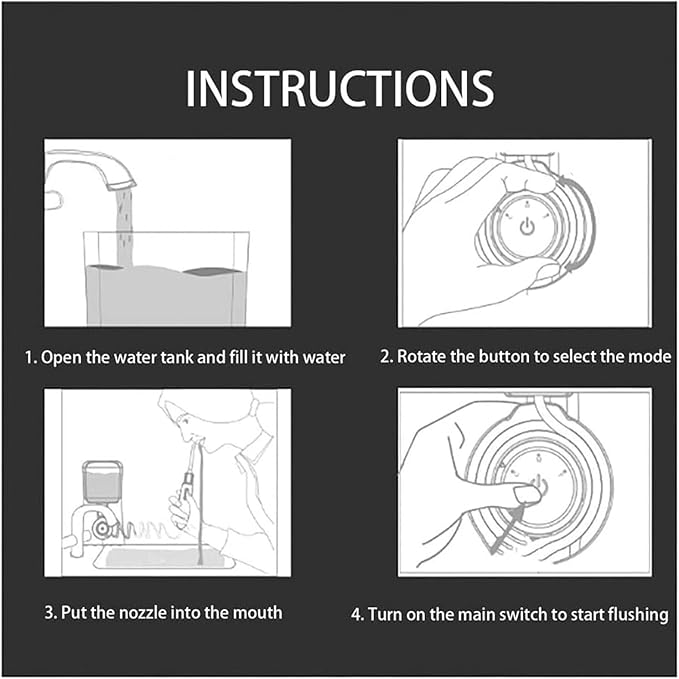 INSTRUCTIONS

1. Open the water tank and fill it with water

2. Rotate the button to select the mode

3. Put the nozzle into the mouth

4. Turn on the main switch to start flushing