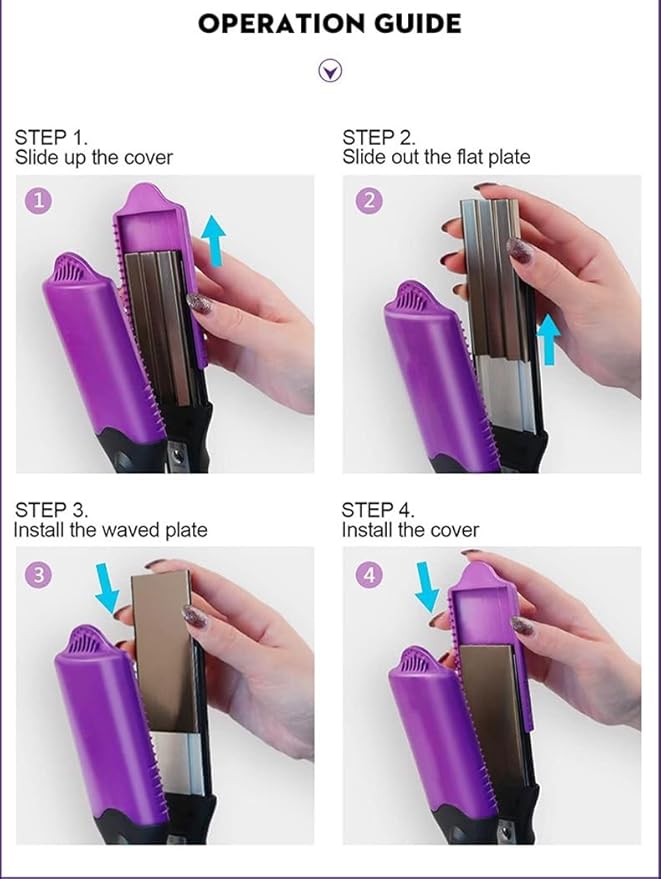 OPERATION GUIDE

STEP 1.
Slide up the cover

1

STEP 2.
Slide out the flat plate

2

STEP 3.
Install the waved plate

3

STEP 4.
Install the cover

4