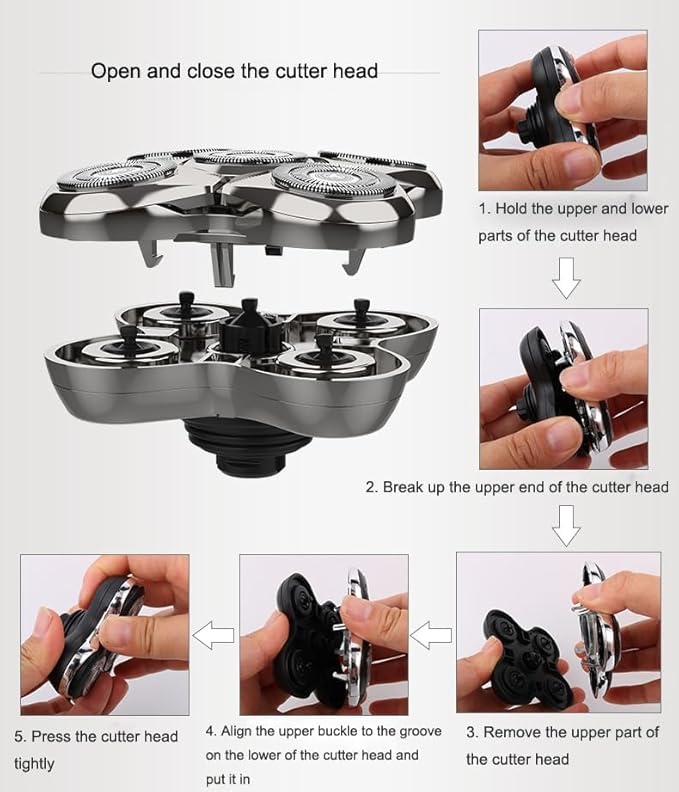 Open and close the cutter head

1. Hold the upper and lower parts of the cutter head

2. Break up the upper end of the cutter head

3. Remove the upper part of the cutter head

4. Align the upper buckle to the groove on the lower of the cutter head and put it in

5. Press the cutter head tightly